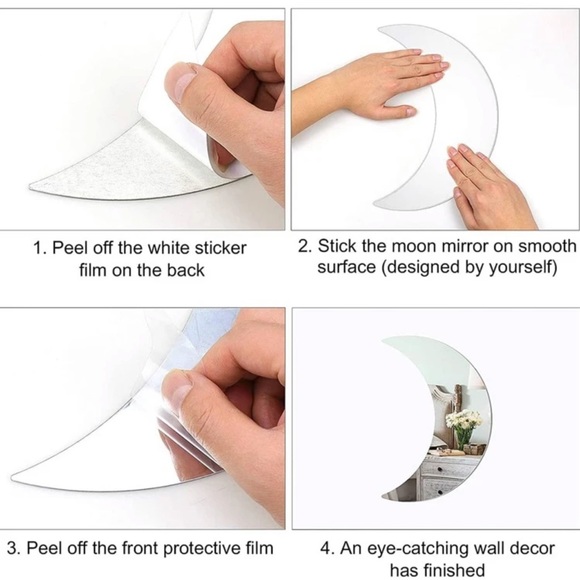 1. Peel off the white sticker film on the back

2. Stick the moon mirror on smooth surface (designed by yourself)

3. Peel off the front protective film

4. An eye-catching wall decor has finished